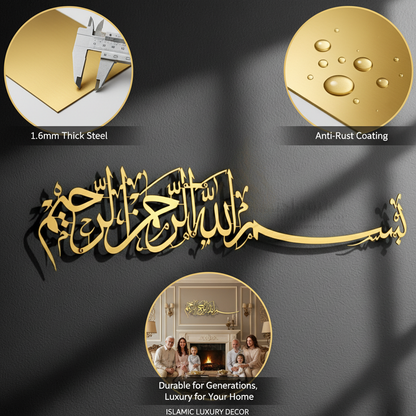 1.6mm Thick Steel

Anti-Rust Coating

بسم الله الرحمن الرحيم

Durable for Generations, Luxury for Your Home

ISLAMIC LUXURY DECOR